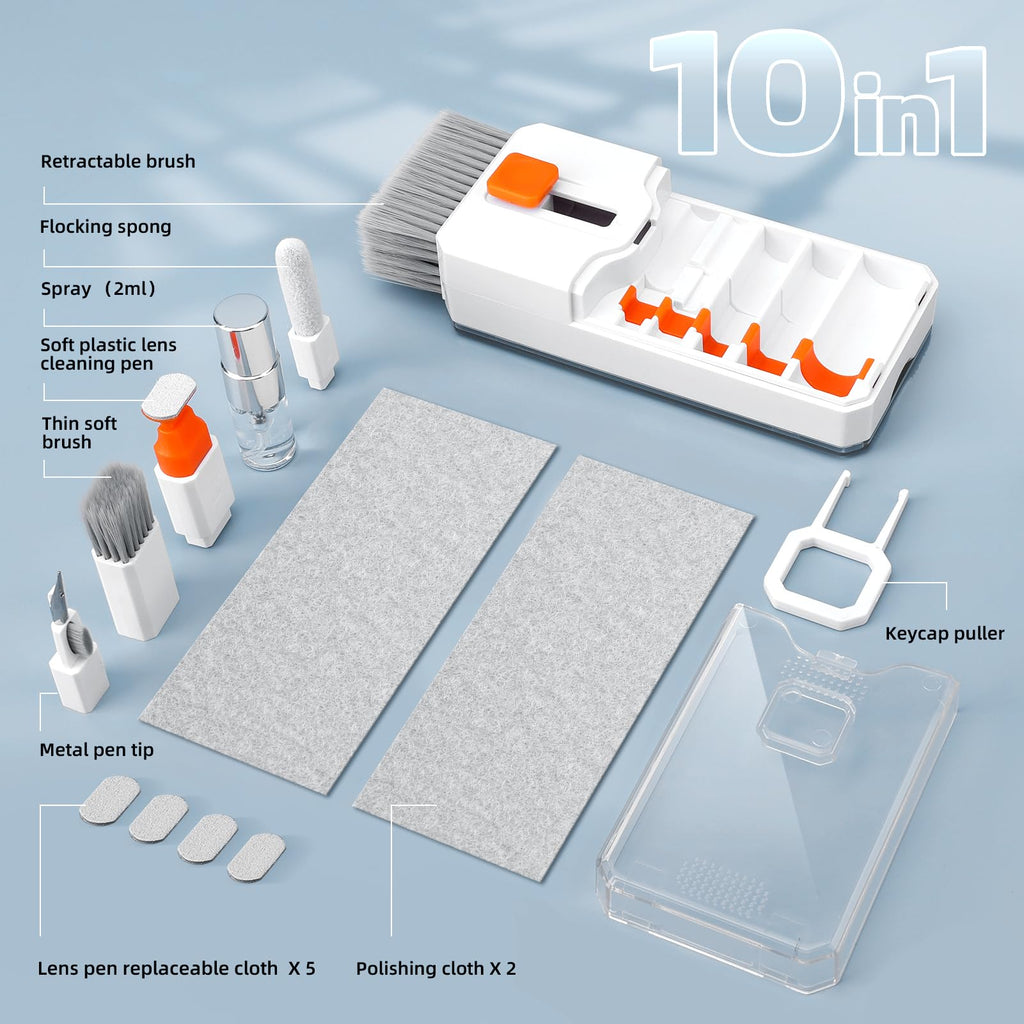 10in1

Retractable brush

Flocking spong

Spray （2ml）

Soft plastic lens cleaning pen

Thin soft brush

Metal pen tip

Keycap puller

Lens pen replaceable cloth X 5

Polishing cloth X 2